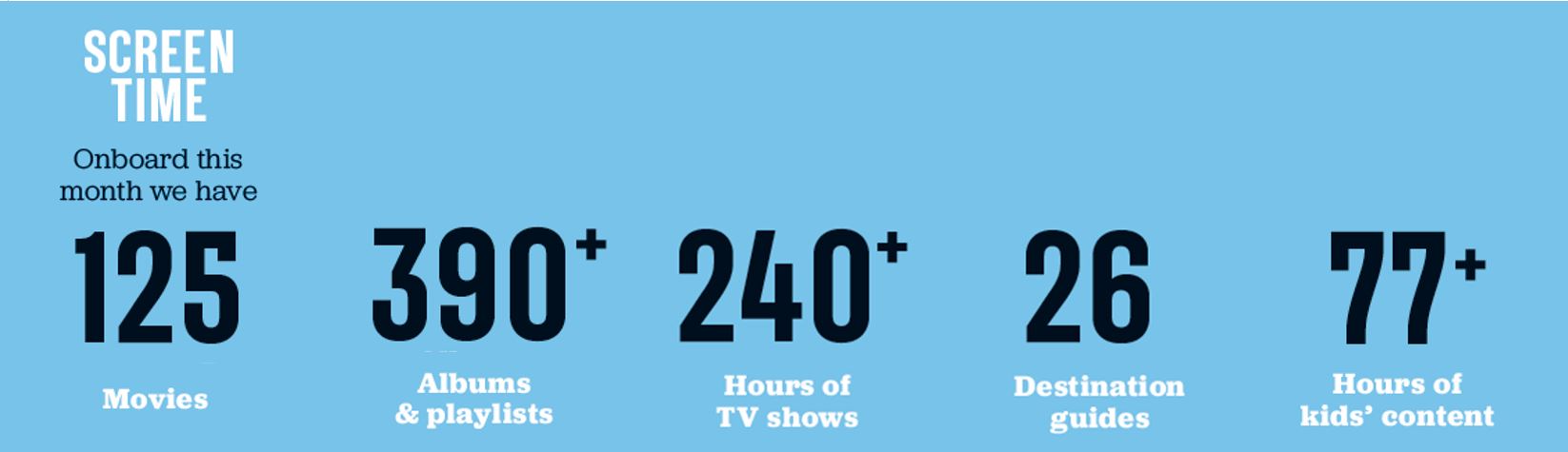 SCREEN TIME

Onboard this month we have

125

Movies

390+

Albums & playlists

240+

Hours of TV shows

26

Destination guides

77+

Hours of kids' content